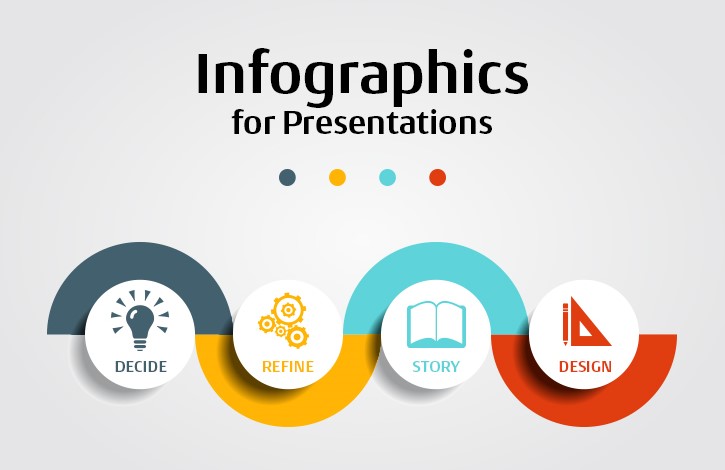 Infographics
for Presentations

DECIDE

REFINE

STORY

DESIGN